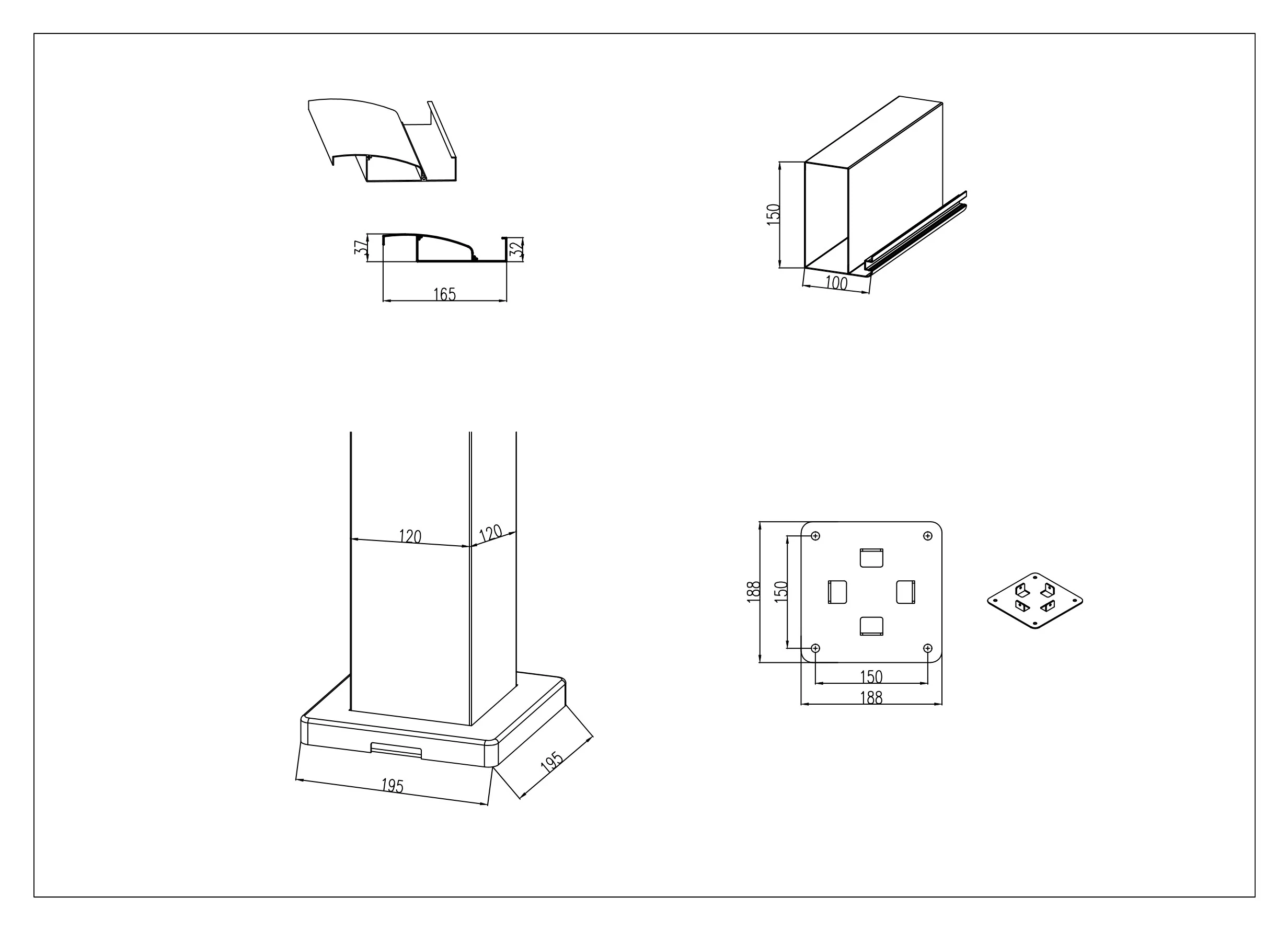 37
32
165
150
100
120
120
195
195
188
150
150
188