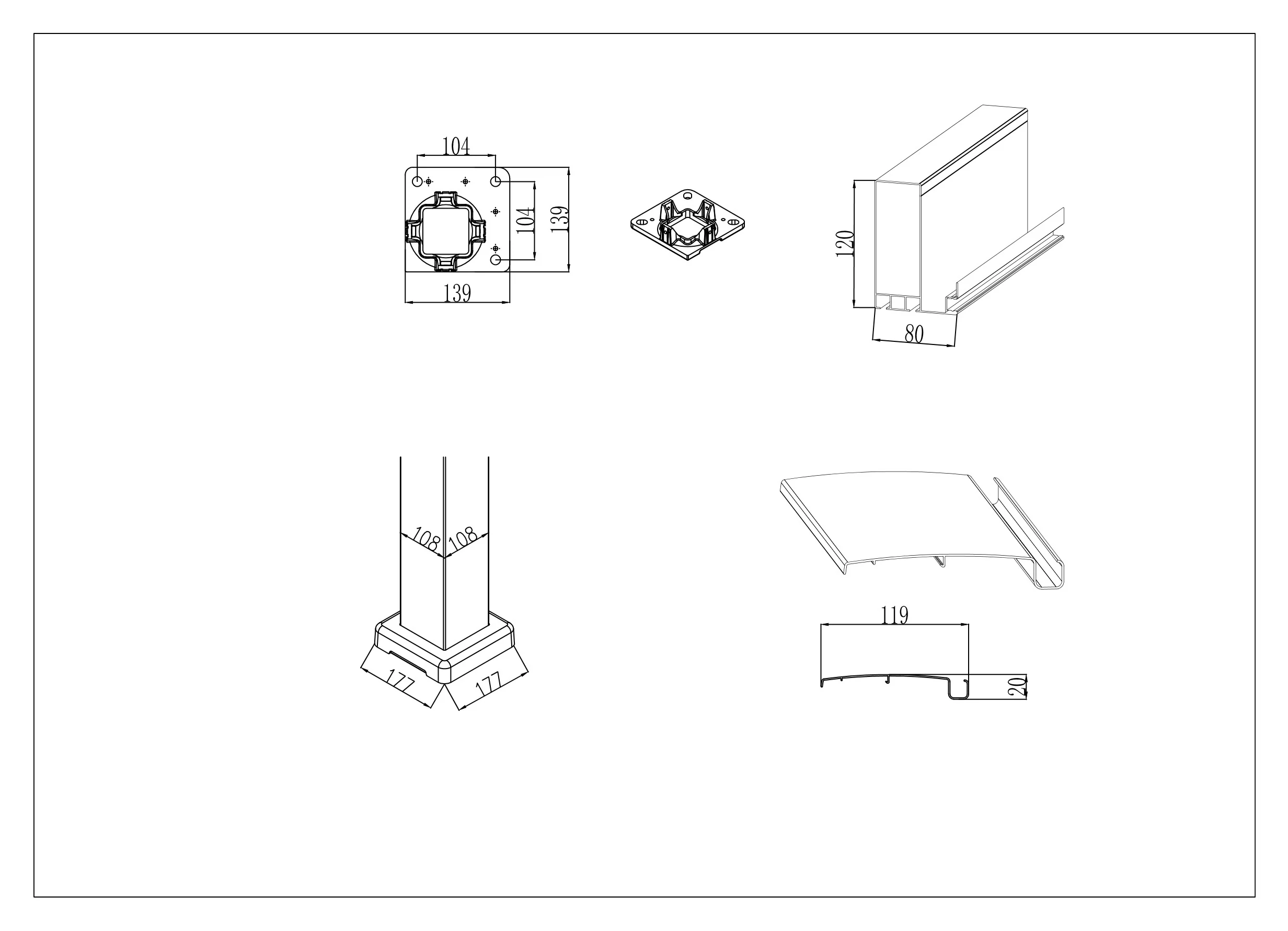 104
104
139
139

120
80

108
108
177
177

119
20